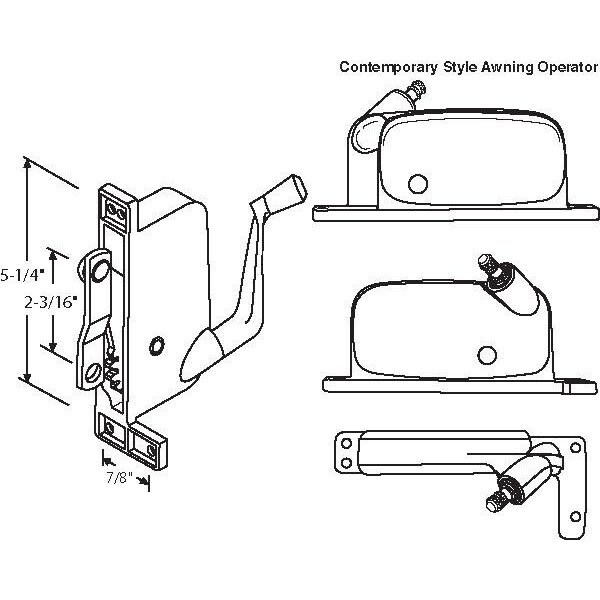 Contemporary Style Awning Operator

5-1/4"

2-3/16"

7/8"